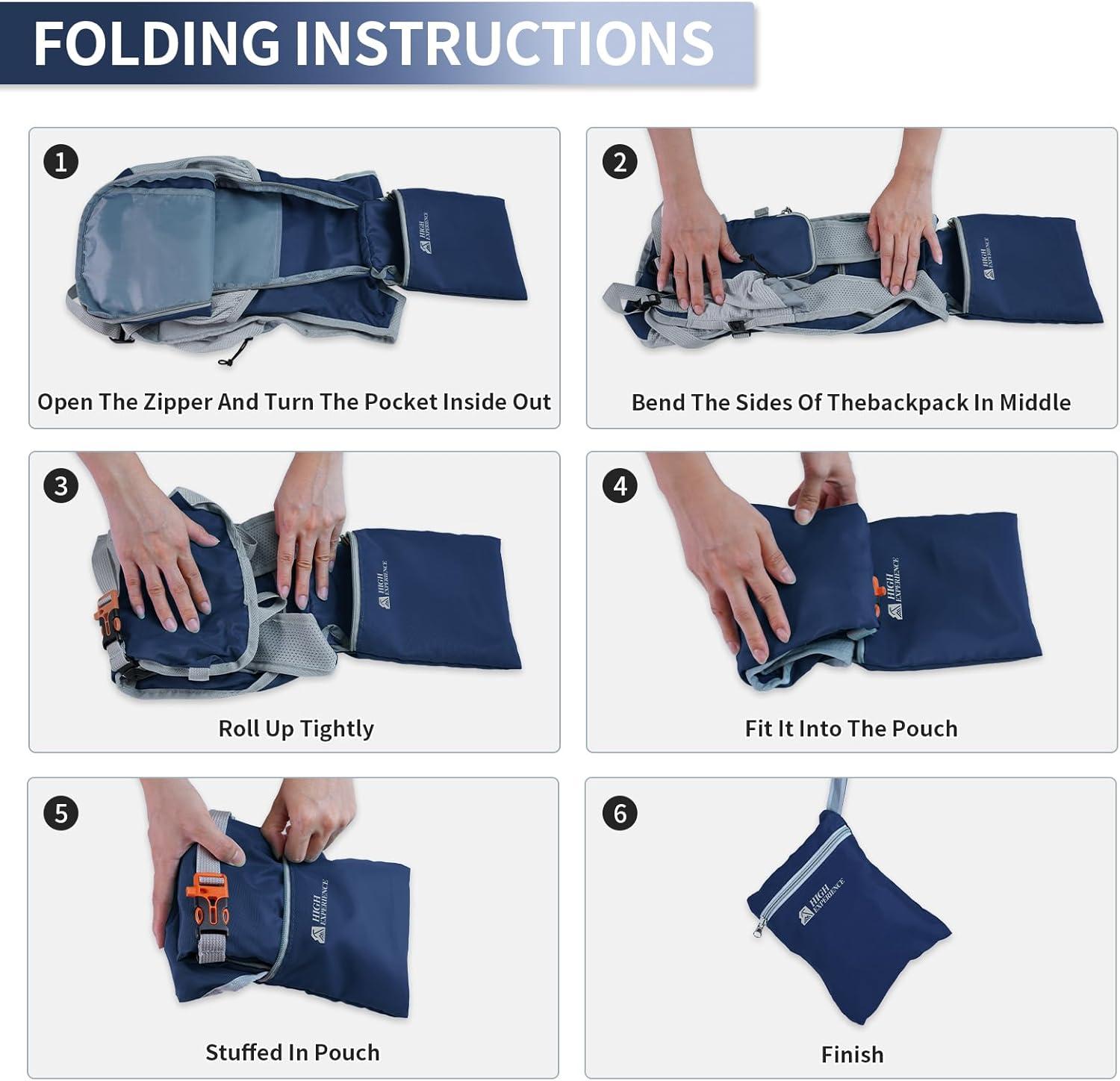 FOLDING INSTRUCTIONS

1

HIGH EXPERIENCE

Open The Zipper And Turn The Pocket Inside Out

2

HIGH EXPERIENCE

Bend The Sides Of Thebackpack In Middle

3

HIGH EXPERIENCE

Roll Up Tightly

4

HIGH EXPERIENCE

Fit It Into The Pouch

5

HIGH EXPERIENCE

Stuffed In Pouch

6

HIGH EXPERIENCE

Finish