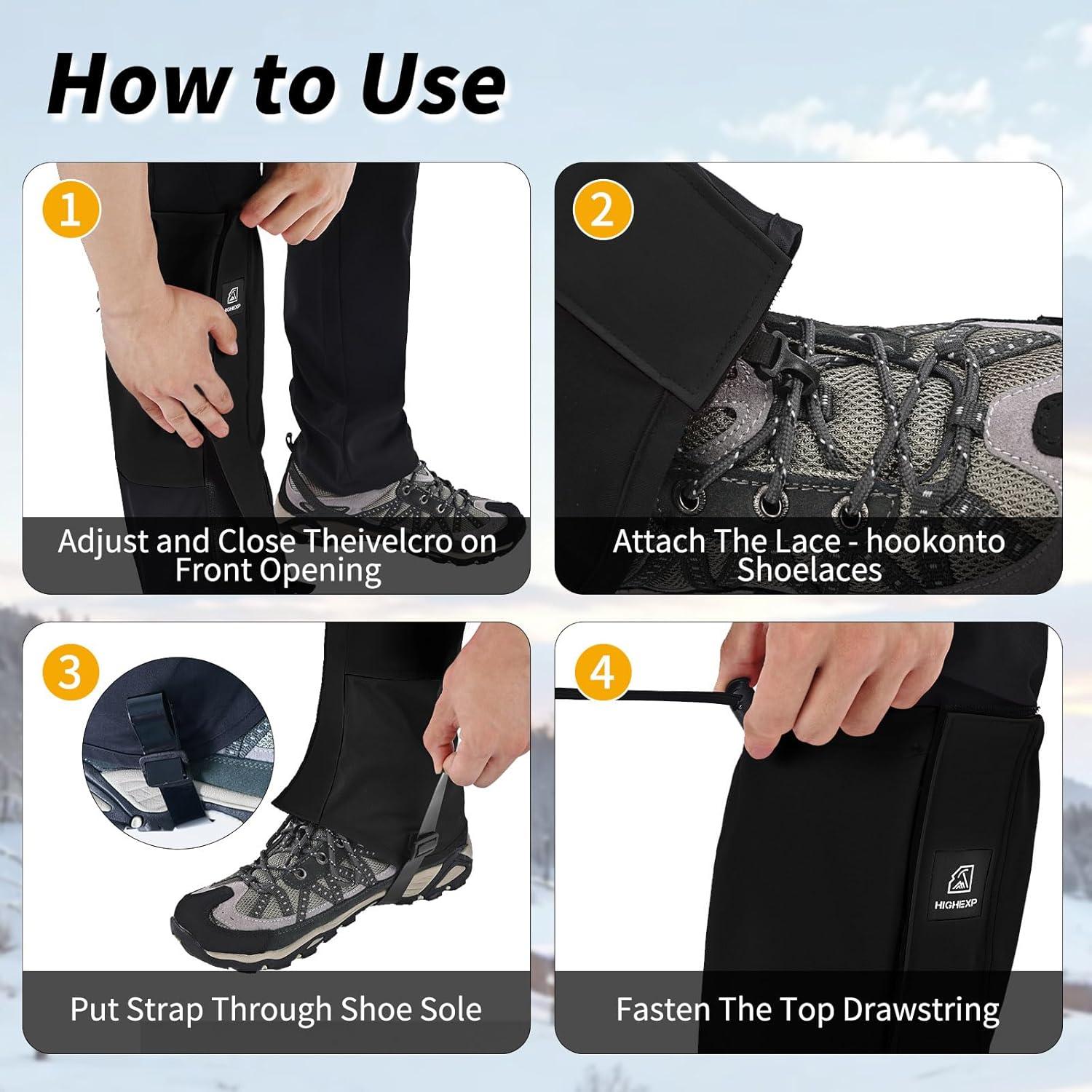 How to Use

1

HIGHEXP

Adjust and Close Theivelcro on Front Opening

2

Attach The Lace - hookonto Shoelaces

3

Put Strap Through Shoe Sole

4

HIGHEXP

Fasten The Top Drawstring