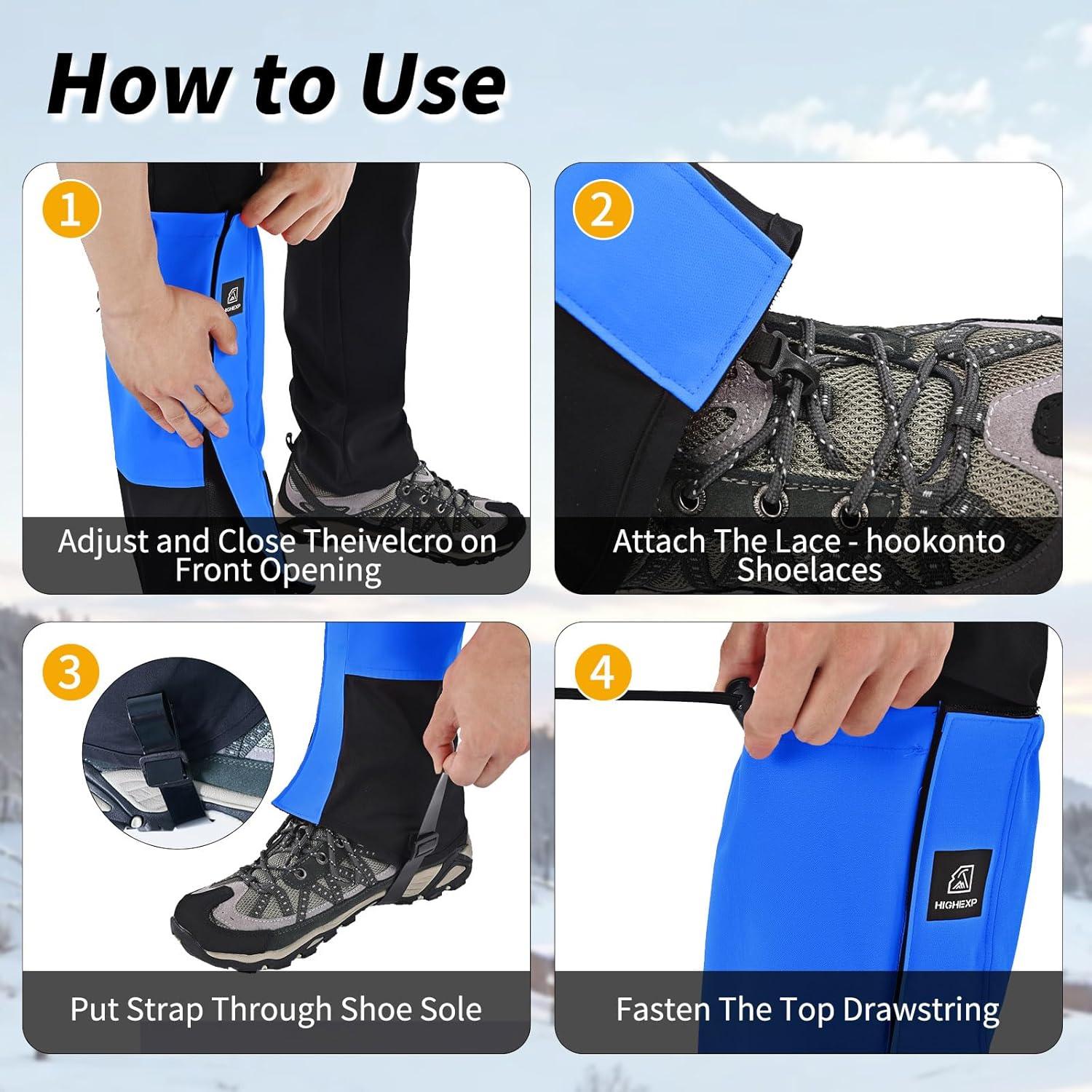 How to Use

1

HIGHEXP

Adjust and Close Theivelcro on Front Opening

2

Attach The Lace - hookonto Shoelaces

3

Put Strap Through Shoe Sole

4

HIGHEXP

Fasten The Top Drawstring