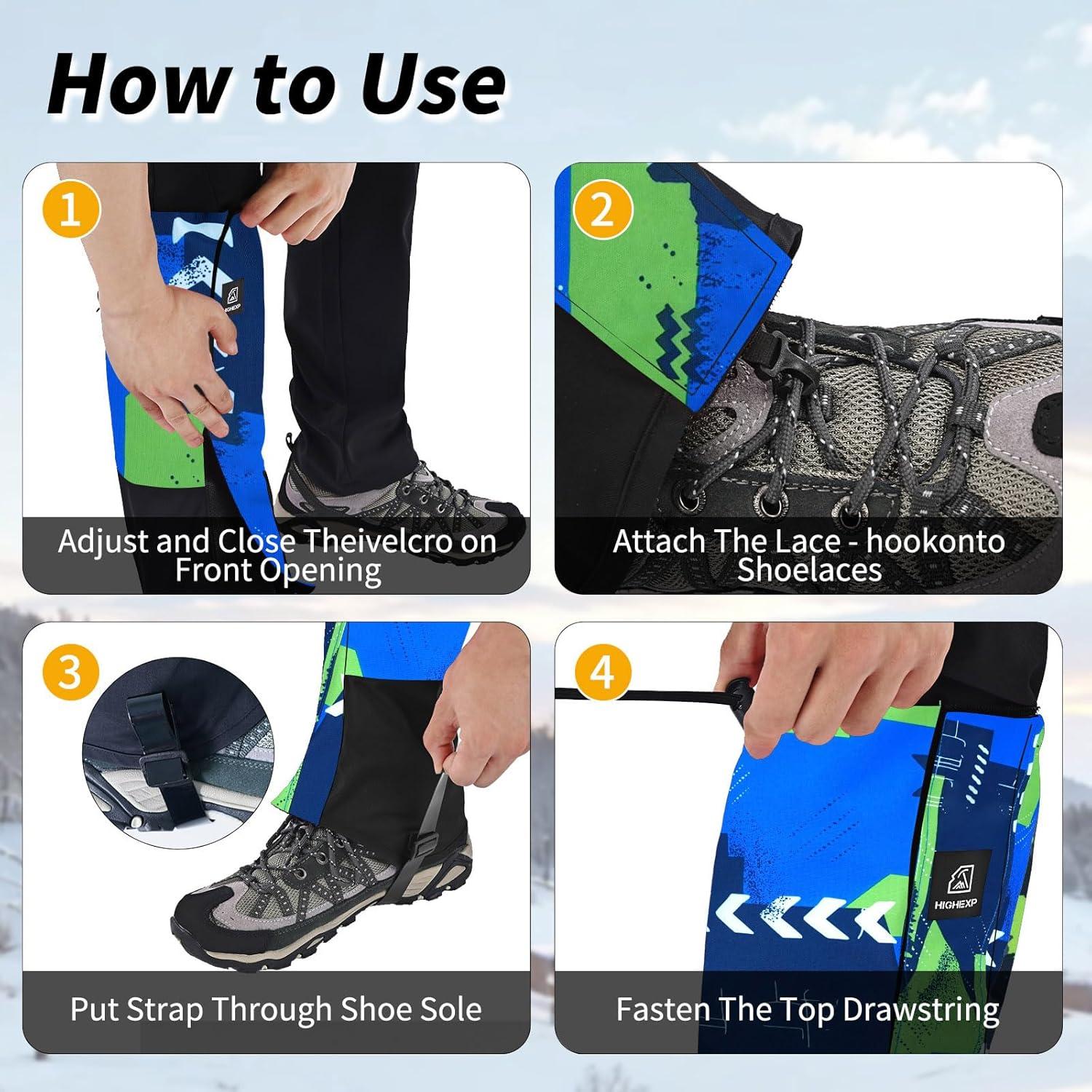 How to Use

1

HIGHEXP

Adjust and Close Theivelcro on Front Opening

2

Attach The Lace - hookonto Shoelaces

3

Put Strap Through Shoe Sole

4

HIGHEXP

Fasten The Top Drawstring