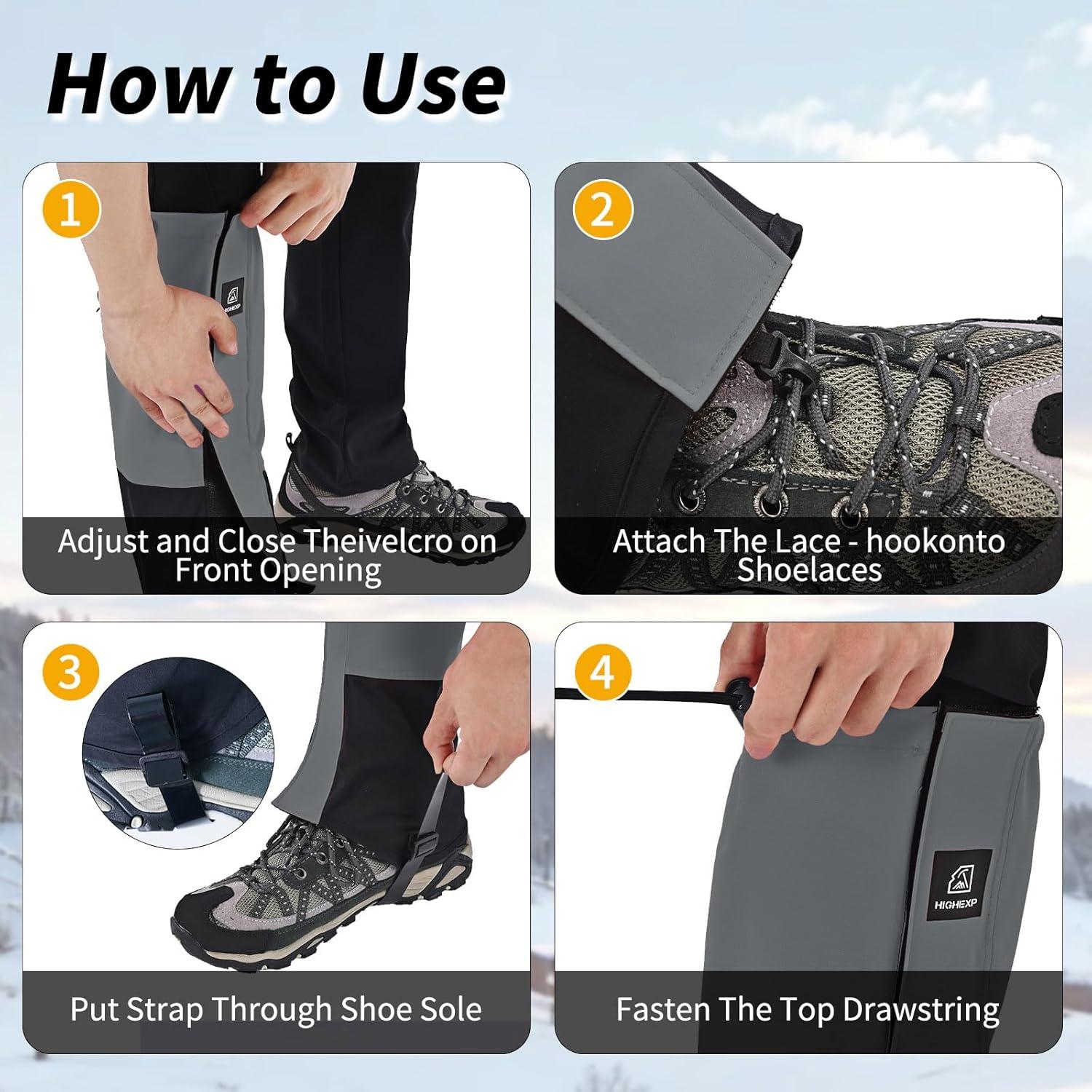 How to Use

1

HIGHEXP

Adjust and Close Theivelcro on Front Opening

2

Attach The Lace - hookonto Shoelaces

3

Put Strap Through Shoe Sole

4

HIGHEXP

Fasten The Top Drawstring