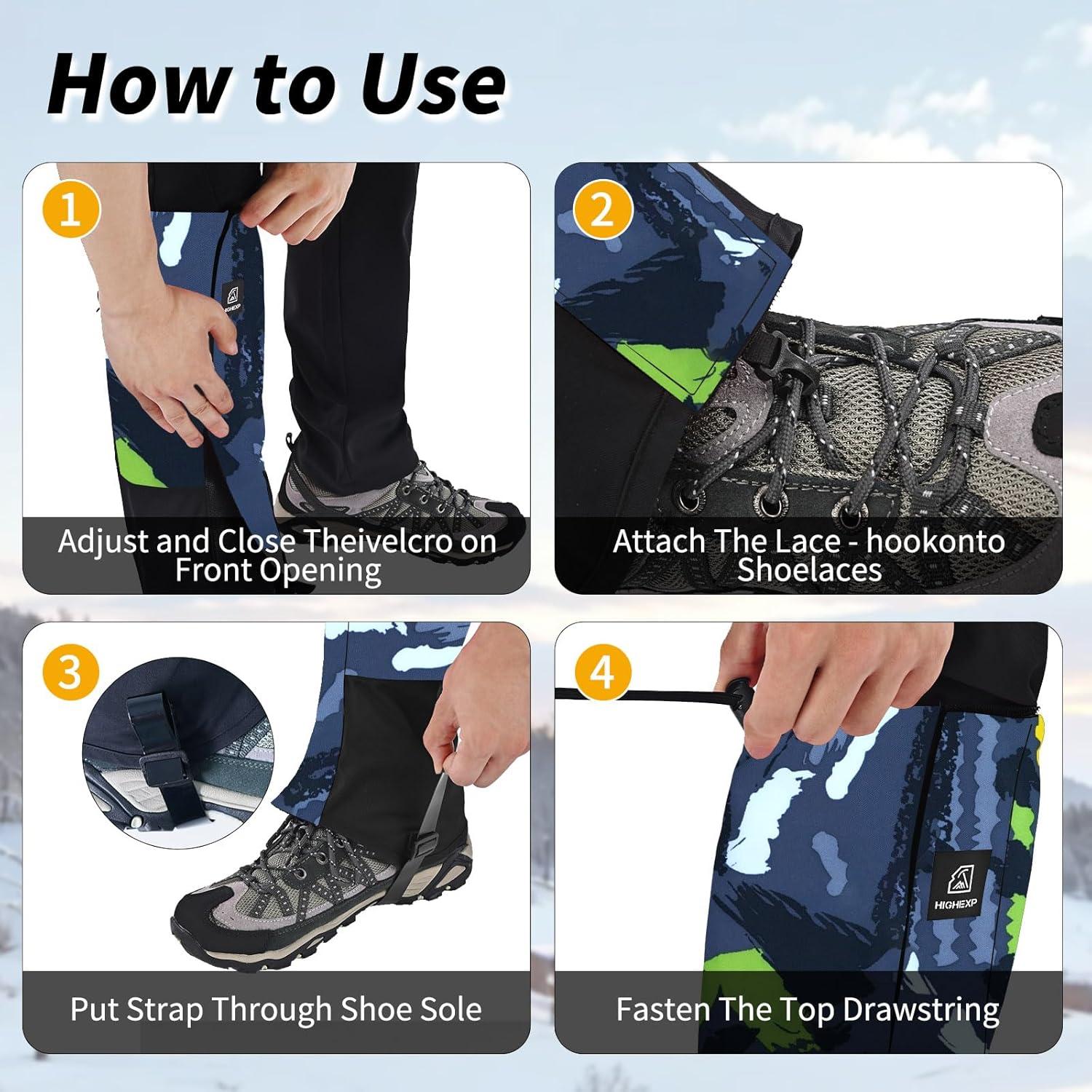 How to Use

1

HIGHEXP

Adjust and Close Theivelcro on Front Opening

2

Attach The Lace - hookonto Shoelaces

3

Put Strap Through Shoe Sole

4

HIGHEXP

Fasten The Top Drawstring