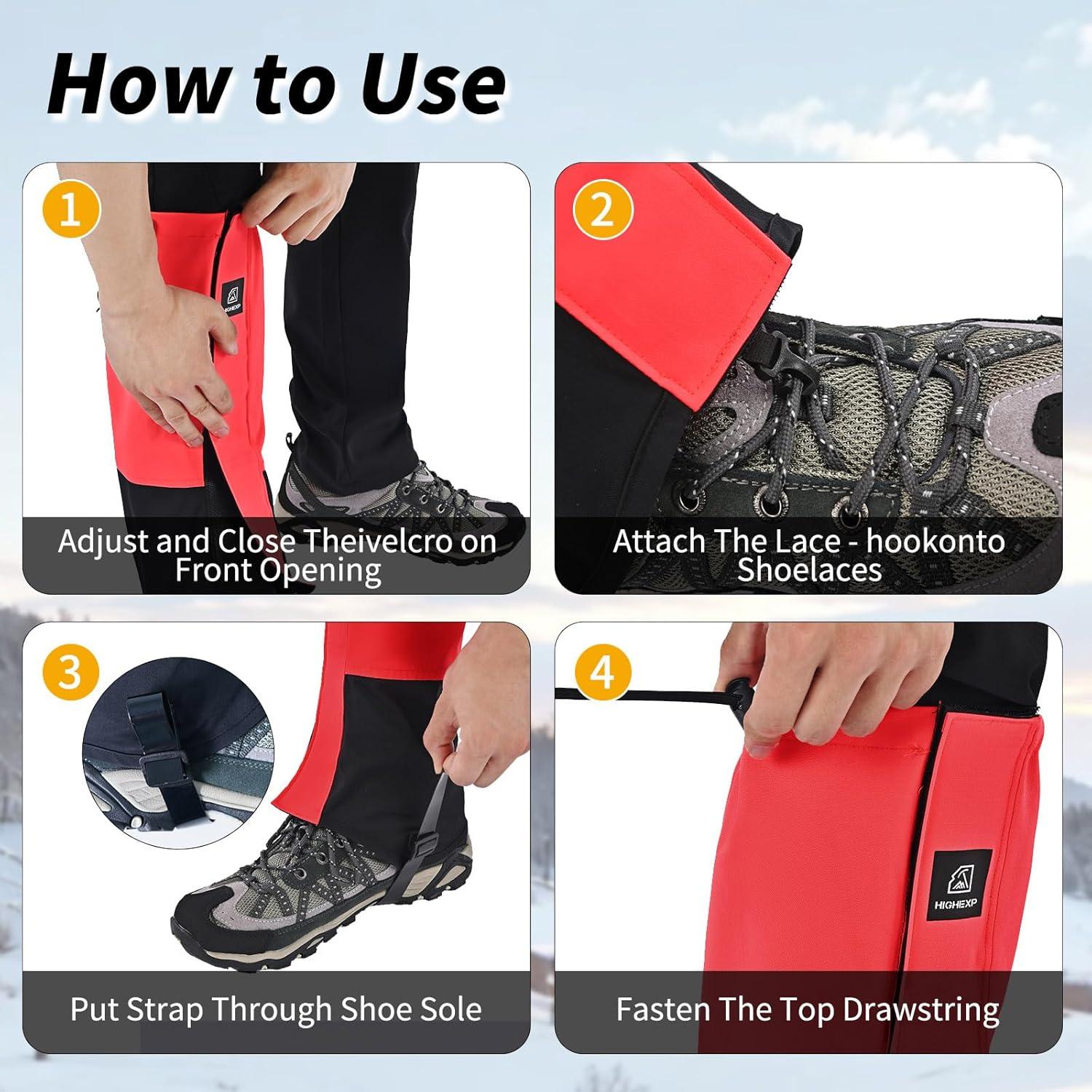 How to Use

1

HIGHEXP

Adjust and Close Theivelcro on Front Opening

2

Attach The Lace - hookonto Shoelaces

3

Put Strap Through Shoe Sole

4

HIGHEXP

Fasten The Top Drawstring