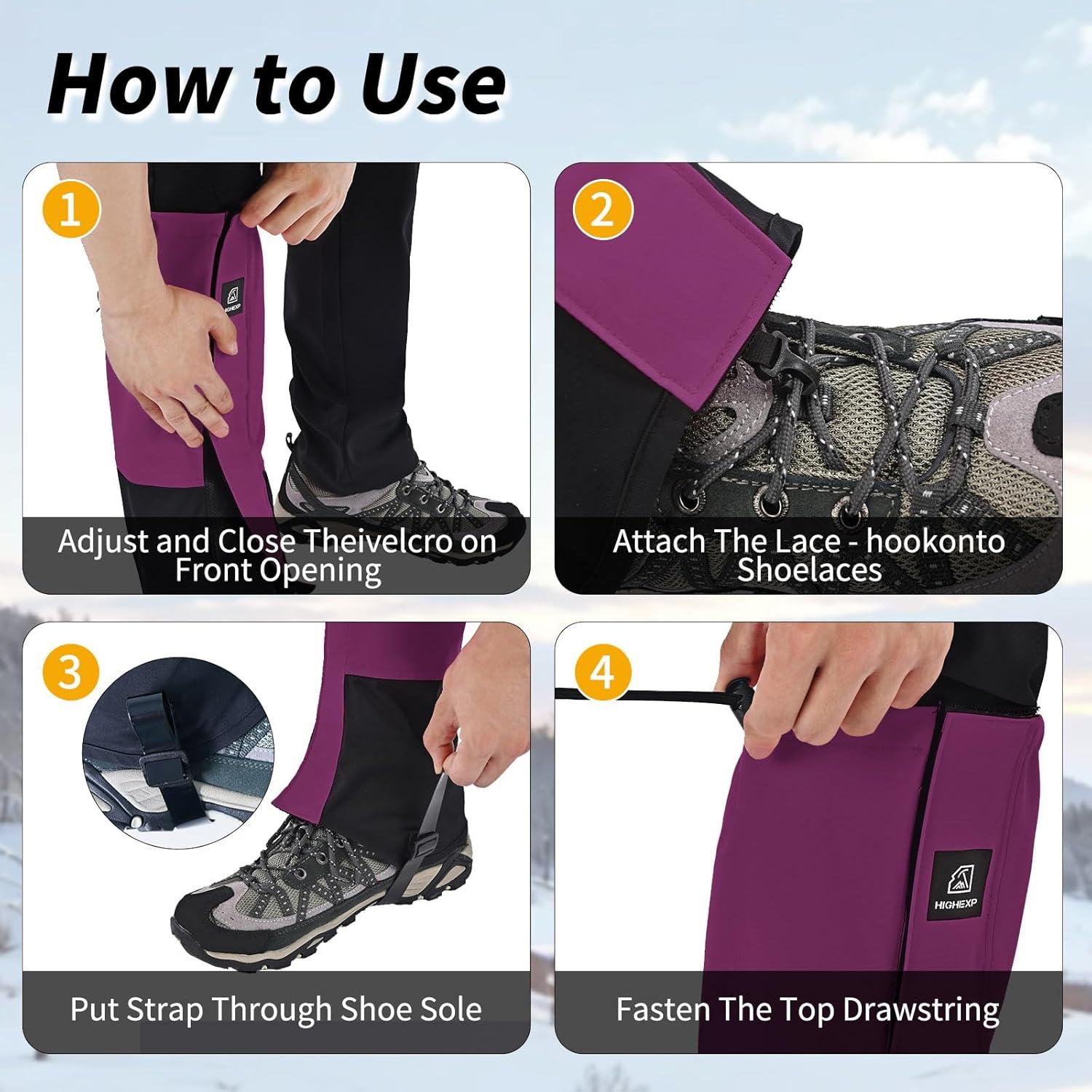 How to Use

1

HIGHEXP

Adjust and Close Theivelcro on Front Opening

2

Attach The Lace - hookonto Shoelaces

3

Put Strap Through Shoe Sole

4

HIGHEXP

Fasten The Top Drawstring