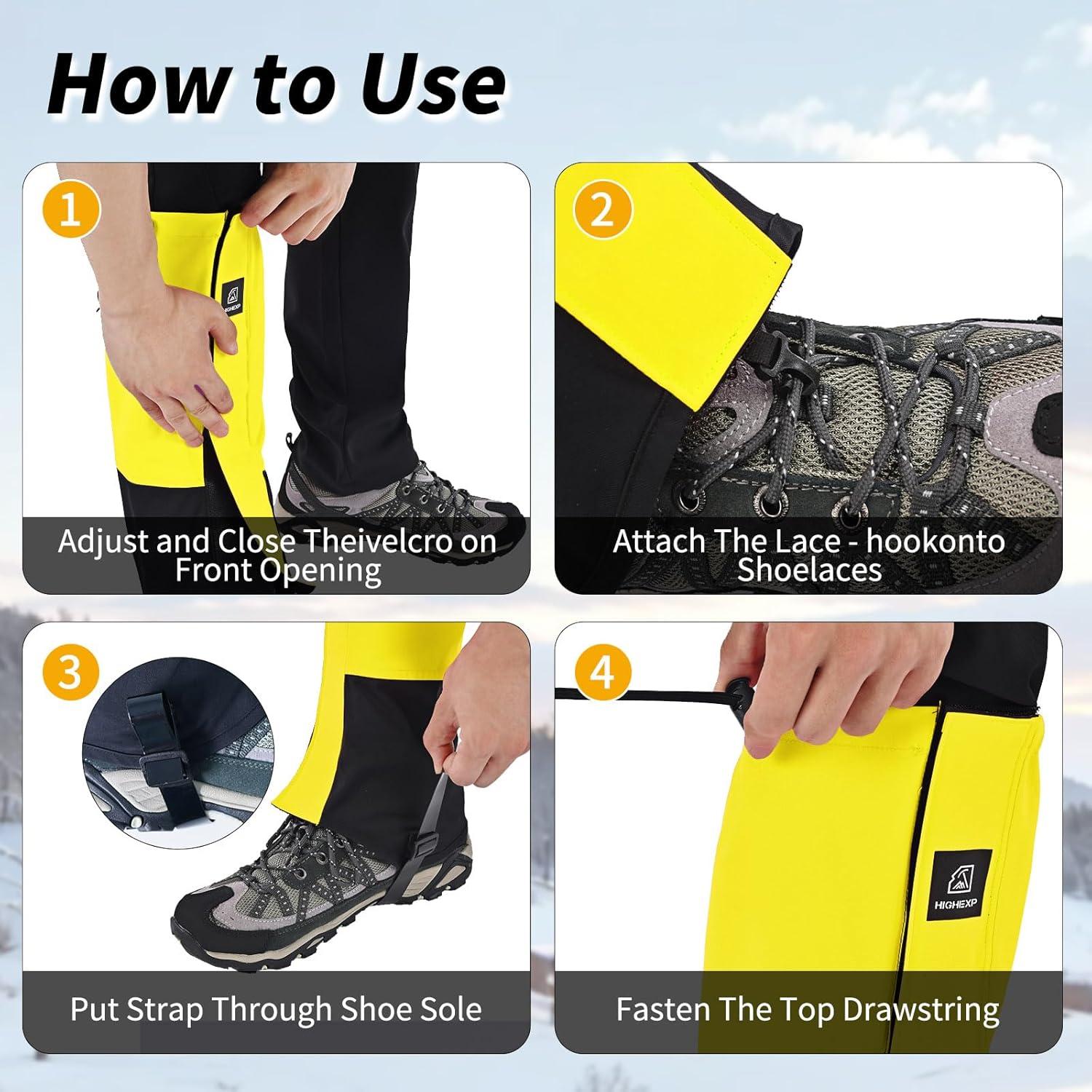 How to Use

1

HIGHEXP

Adjust and Close Theivelcro on Front Opening

2

Attach The Lace - hookonto Shoelaces

3

Put Strap Through Shoe Sole

4

HIGHEXP

Fasten The Top Drawstring